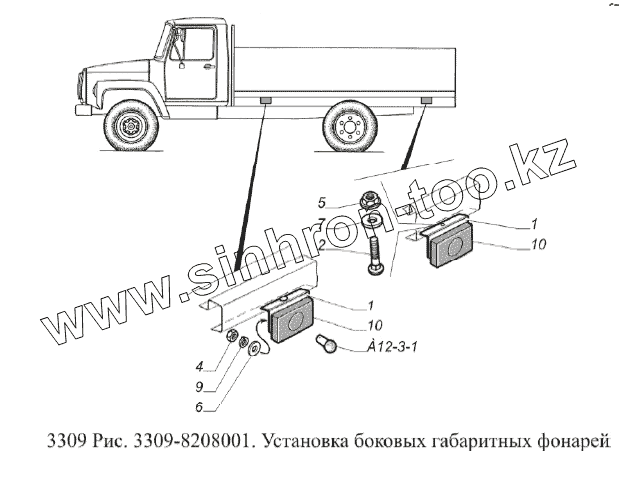 www.sinhron-too.kz

5
7
2
1
10
1
10
À12-3-1
4
9
6

3309 Рис. 3309-8208001. Установка боковых габаритных фонарей